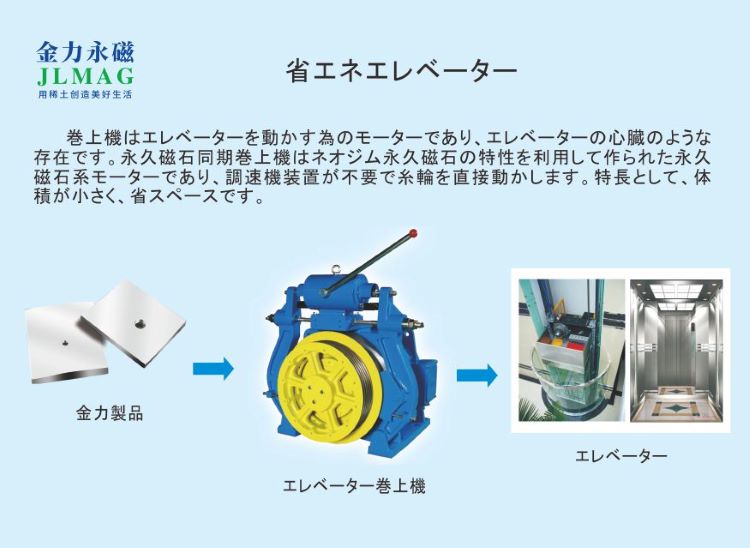 金力永磁
JLMAG
用稀土创造美好生活

省エネエレベーター

巻上機はエレベーターを動かす為のモーターであり、エレベーターの心臓のような存在です。永久磁石同期巻上機はネオジム永久磁石の特性を利用して作られた永久磁石系モーターであり、調速機装置が不要で糸輪を直接動かします。特長として、体積が小さく、省スペースです。

金力製品

エレベーター巻上機

エレベーター